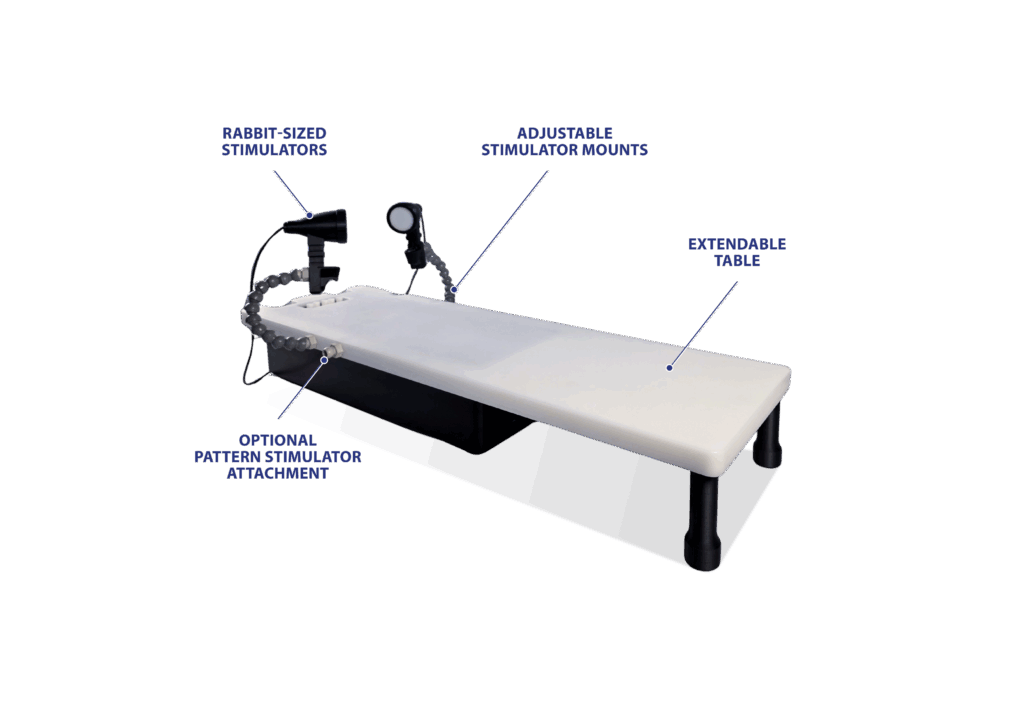 RABBIT-SIZED STIMULATORS

ADJUSTABLE STIMULATOR MOUNTS

EXTENDABLE TABLE

OPTIONAL PATTERN STIMULATOR ATTACHMENT